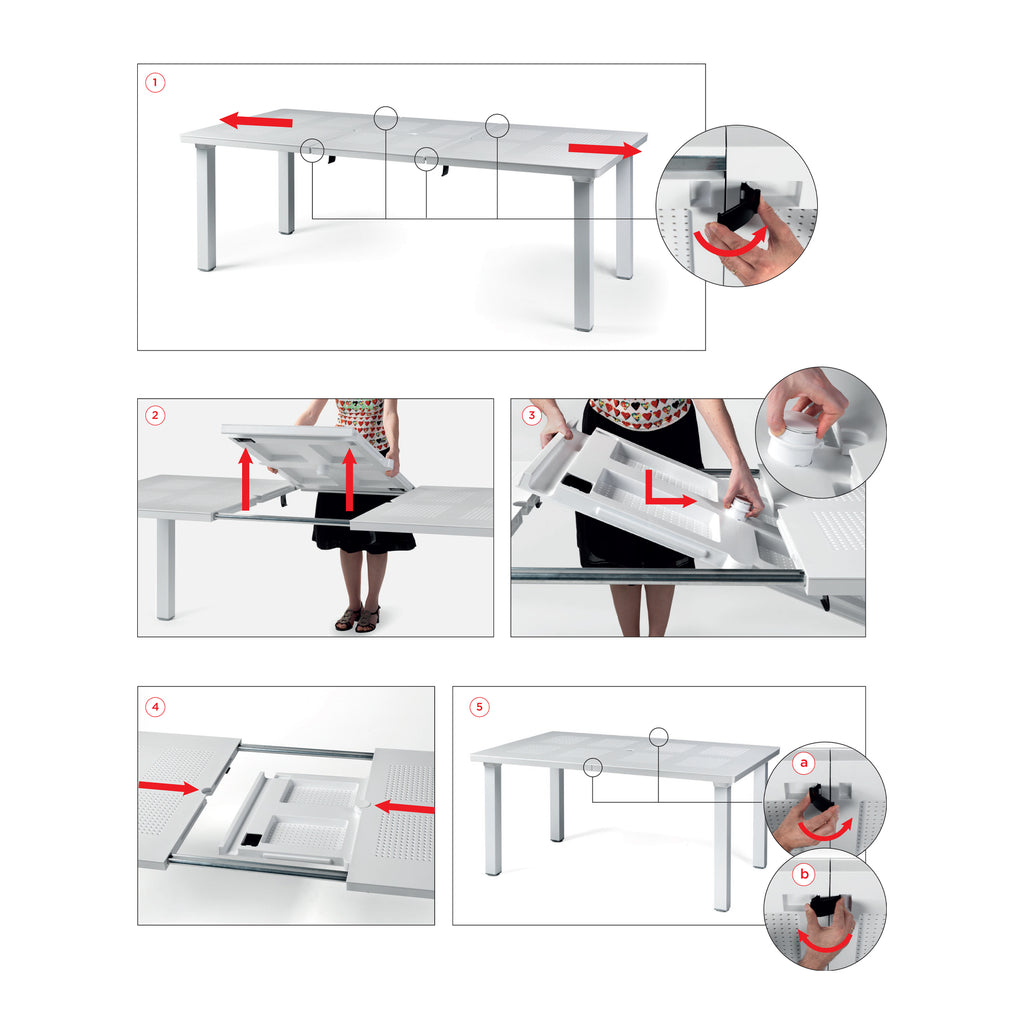 1

2

3

4

5

a

b